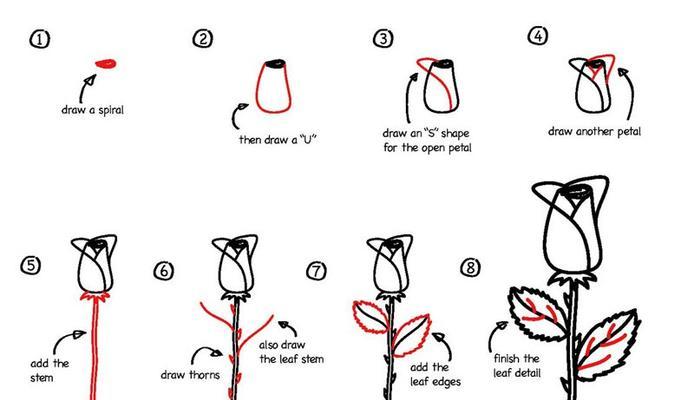 1
draw a spiral

2
then draw a "U"

3
draw an "S" shape for the open petal

4
draw another petal

5
add the stem

6
draw thorns

also draw the leaf stem

7
add the leaf edges

8
finish the leaf detail