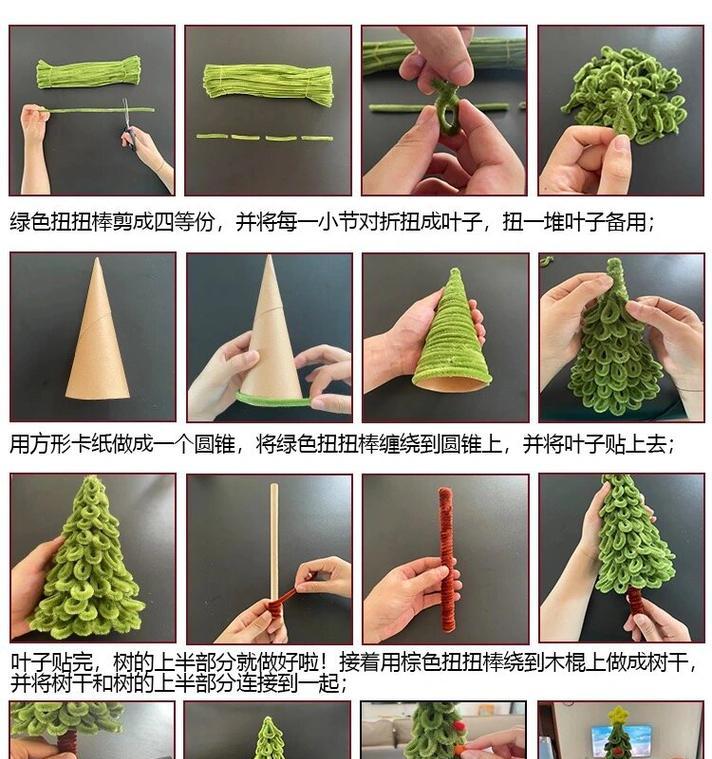 绿色扭扭棒剪成四等份，并将每一小节对折扭成叶子，扭一堆叶子备用；

用方形卡纸做成一个圆锥，将绿色扭扭棒缠绕到圆锥上，并将叶子贴上去；

叶子贴完，树的上半部分就做好啦！接着用棕色扭扭棒绕到木棍上做成树干，并将树干和树的上半部分连接到一起；