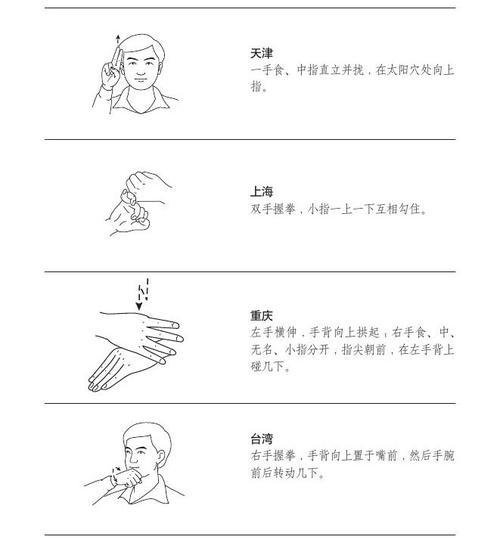 天津
一手食、中指直立并拢，在太阳穴处向上指。

上海
双手握拳，小指一上一下互相勾住。

重庆
左手横伸，手背向上拱起，右手食、中、无名、小指分开，指尖朝前，在左手背上碰几下。

台湾
右手握拳，手背向上置于嘴前，然后手腕前后转动几下。