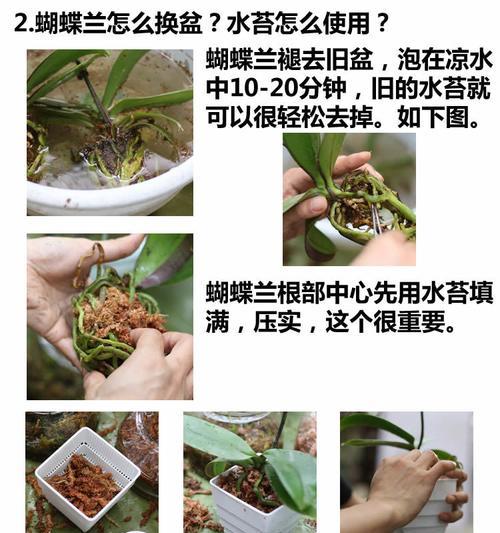 2.蝴蝶兰怎么换盆？水苔怎么使用？

蝴蝶兰褪去旧盆，泡在凉水中10-20分钟，旧的水苔就可以很轻松去掉。如下图。

蝴蝶兰根部中心先用水苔填满，压实，这个很重要。